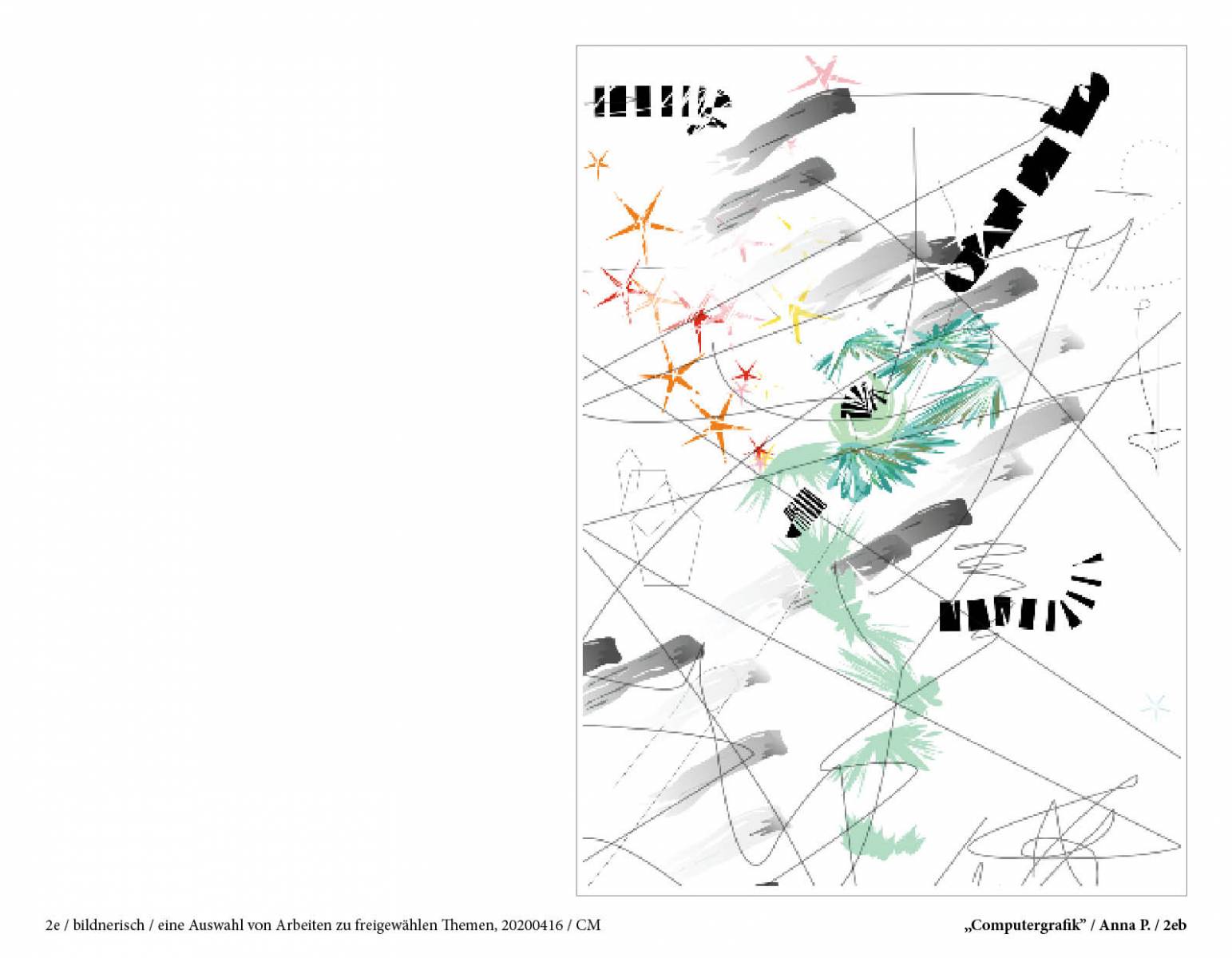 2e / bildnerisch / eine Auswahl von Arbeiten zu freigewählen Themen, 20200416 / CM

„Computergrafik" / Anna P. / 2eb